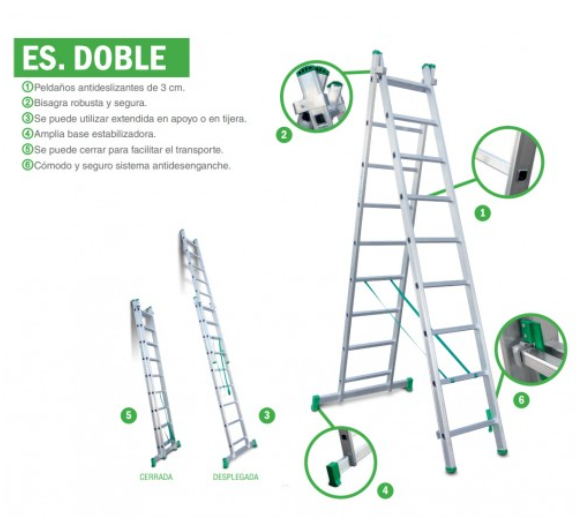 ES. DOBLE

①Peldaños antideslizantes de 3 cm.
②Bisagra robusta y segura.
③Se puede utilizar extendida en apoyo o en tijera.
④Amplia base estabilizadora.
⑤Se puede cerrar para facilitar el transporte.
⑥Cómodo y seguro sistema antidesenganche.

2

1

6

5

3

4

CERRADA

DESPLEGADA